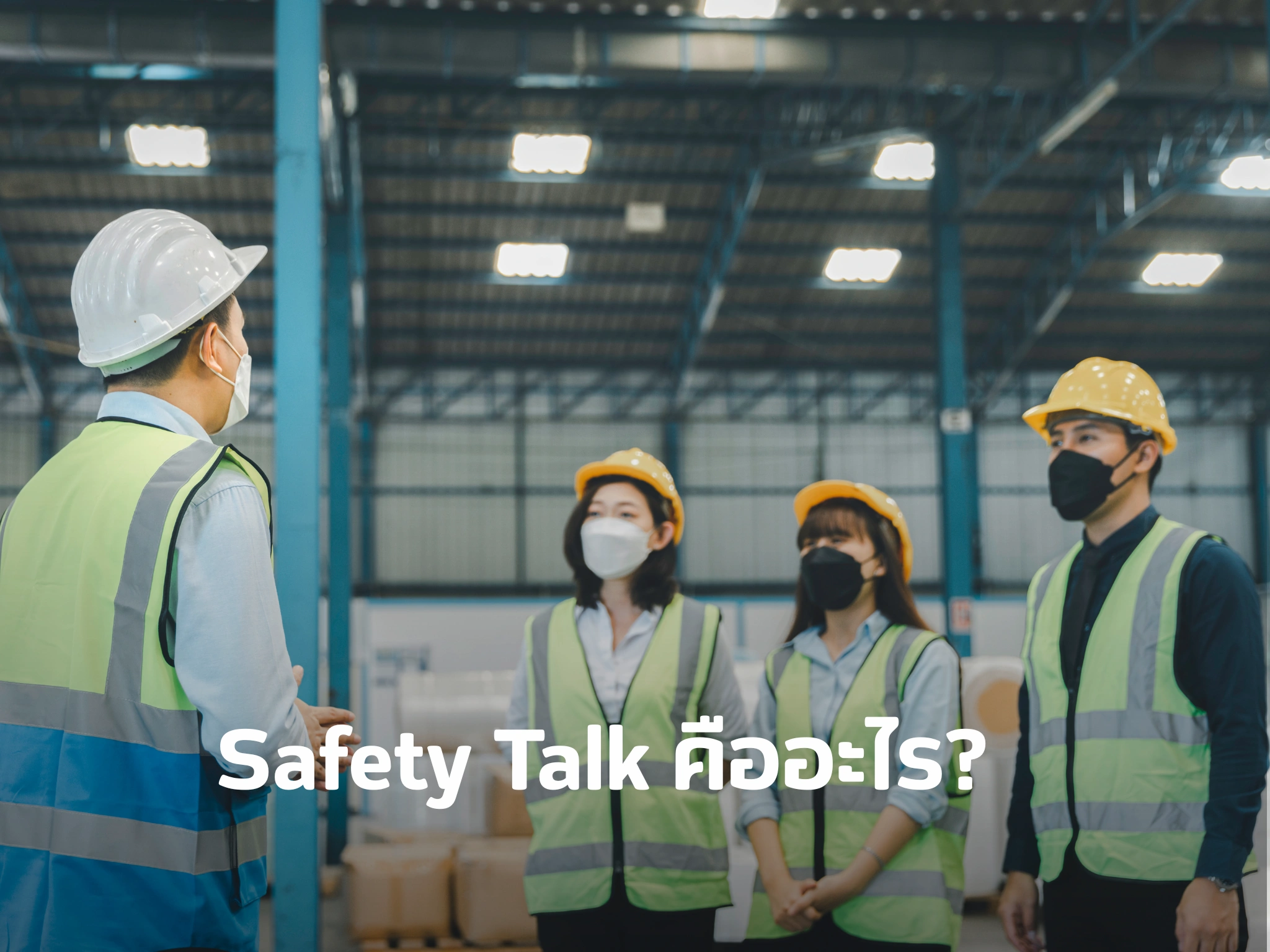 Safety Talk คืออะไร?